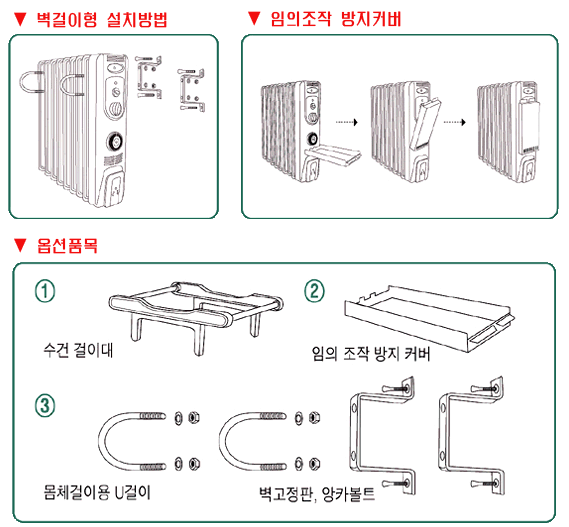 ▼ 벽걸이형 설치방법

▼ 임의조작 방지커버

▼ 옵션품목

①

수건 걸이대

②

임의 조작 방지 커버

③

몸체걸이용 U걸이

벽고정판, 앙카볼트